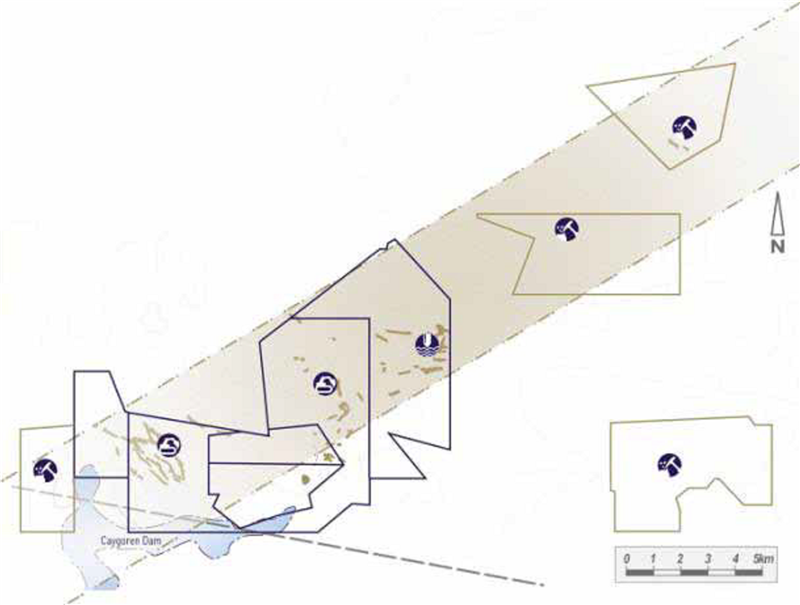 N

Caygoren Dam

0 1 2 3 4 5km